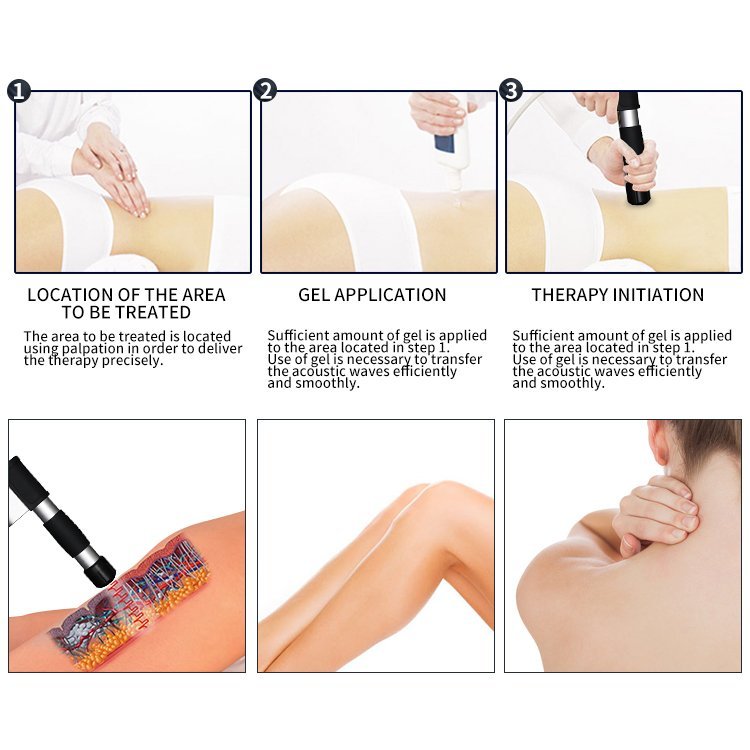 1

LOCATION OF THE AREA TO BE TREATED

The area to be treated is located using palpation in order to deliver the therapy precisely.

2

GEL APPLICATION

Sufficient amount of gel is applied to the area located in step 1.
Use of gel is necessary to transfer the acoustic waves efficiently and smoothly.

3

THERAPY INITIATION

Sufficient amount of gel is applied to the area located in step 1.
Use of gel is necessary to transfer the acoustic waves efficiently and smoothly.