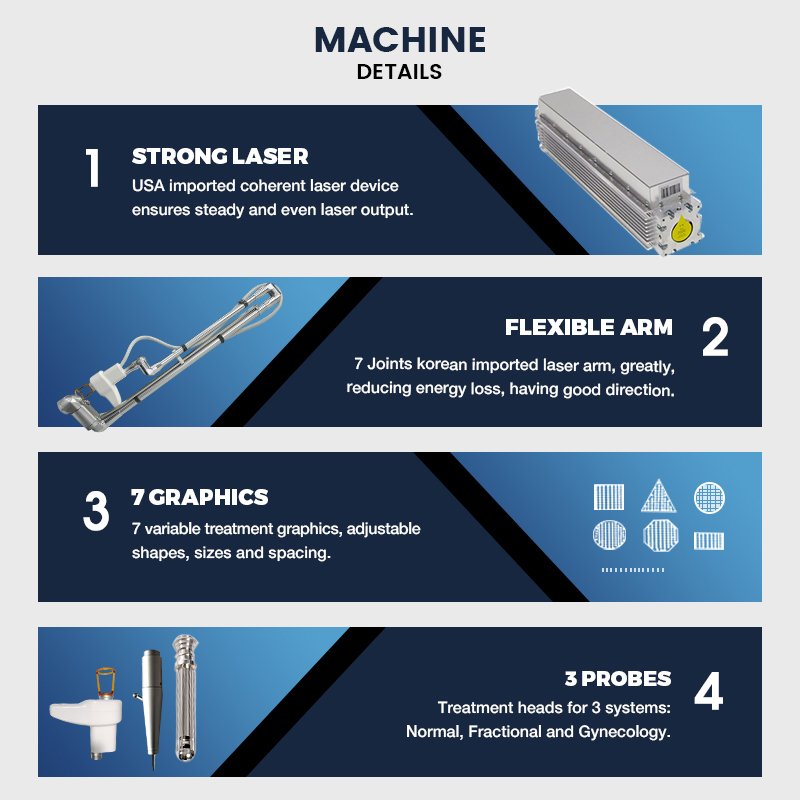 MACHINE
DETAILS

1
STRONG LASER
USA imported coherent laser device ensures steady and even laser output.

FLEXIBLE ARM
2
7 Joints korean imported laser arm, greatly, reducing energy loss, having good direction.

3
7 GRAPHICS
7 variable treatment graphics, adjustable shapes, sizes and spacing.

3 PROBES
4
Treatment heads for 3 systems: Normal, Fractional and Gynecology.