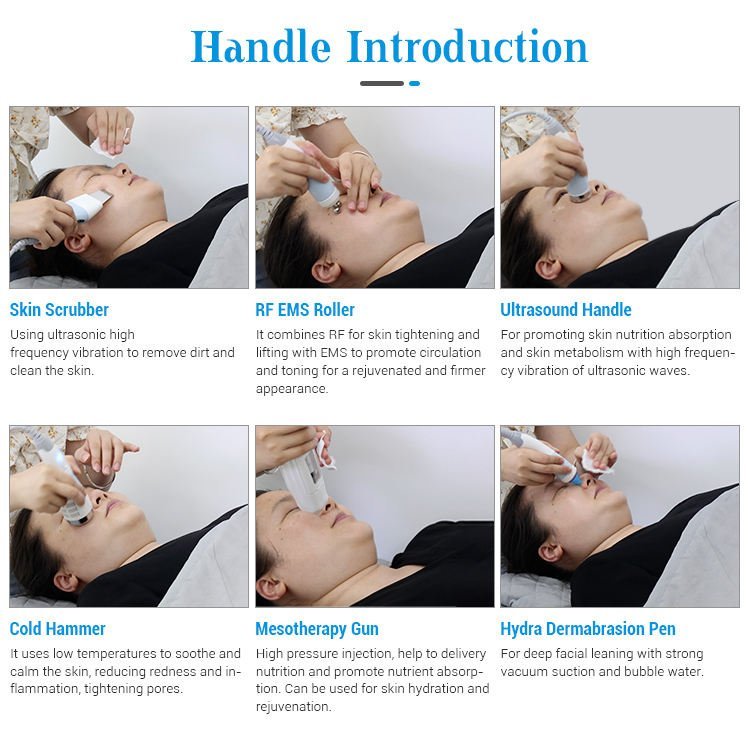 Handle Introduction

Skin Scrubber

Using ultrasonic high frequency vibration to remove dirt and clean the skin.

RF EMS Roller

It combines RF for skin tightening and lifting with EMS to promote circulation and toning for a rejuvenated and firmer appearance.

Ultrasound Handle

For promoting skin nutrition absorption and skin metabolism with high frequency vibration of ultrasonic waves.

Cold Hammer

It uses low temperatures to soothe and calm the skin, reducing redness and inflammation, tightening pores.

Mesotherapy Gun

High pressure injection, help to delivery nutrition and promote nutrient absorption. Can be used for skin hydration and rejuvenation.

Hydra Dermabrasion Pen

For deep facial leaning with strong vacuum suction and bubble water.